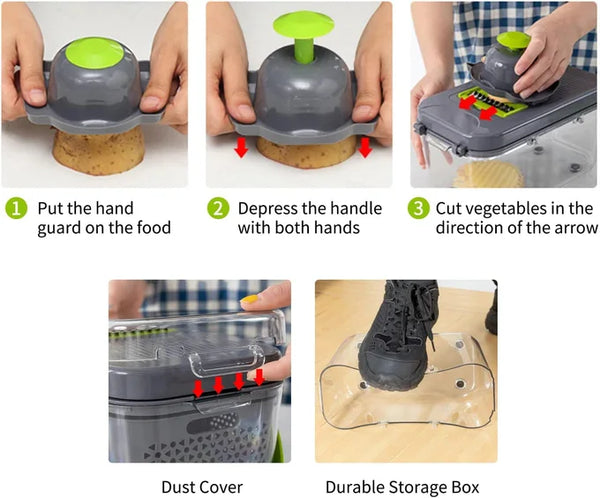 1 Put the hand guard on the food

2 Depress the handle with both hands

3 Cut vegetables in the direction of the arrow

Dust Cover

Durable Storage Box