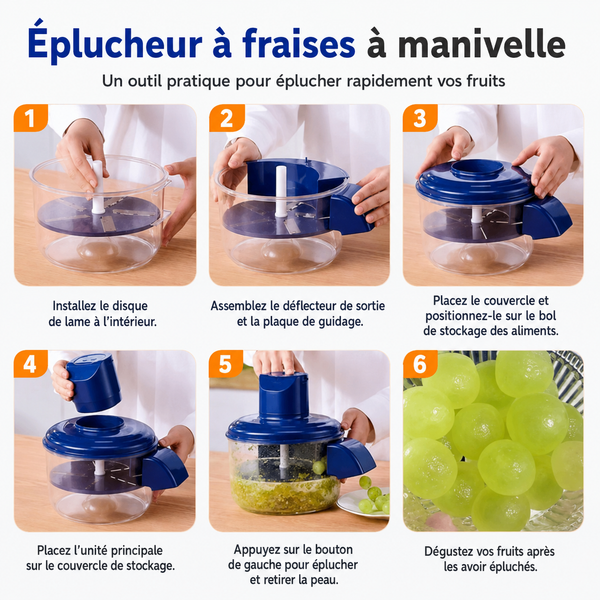 Éplucheur à fraises à manivelle

Un outil pratique pour éplucher rapidement vos fruits

1

Installez le disque de lame à l'intérieur.

2

Assemblez le déflecteur de sortie et la plaque de guidage.

3

Placez le couvercle et positionnez-le sur le bol de stockage des aliments.

4

Placez l'unité principale sur le couvercle de stockage.

5

Appuyez sur le bouton de gauche pour éplucher et retirer la peau.

6

Dégustez vos fruits après les avoir épluchés.